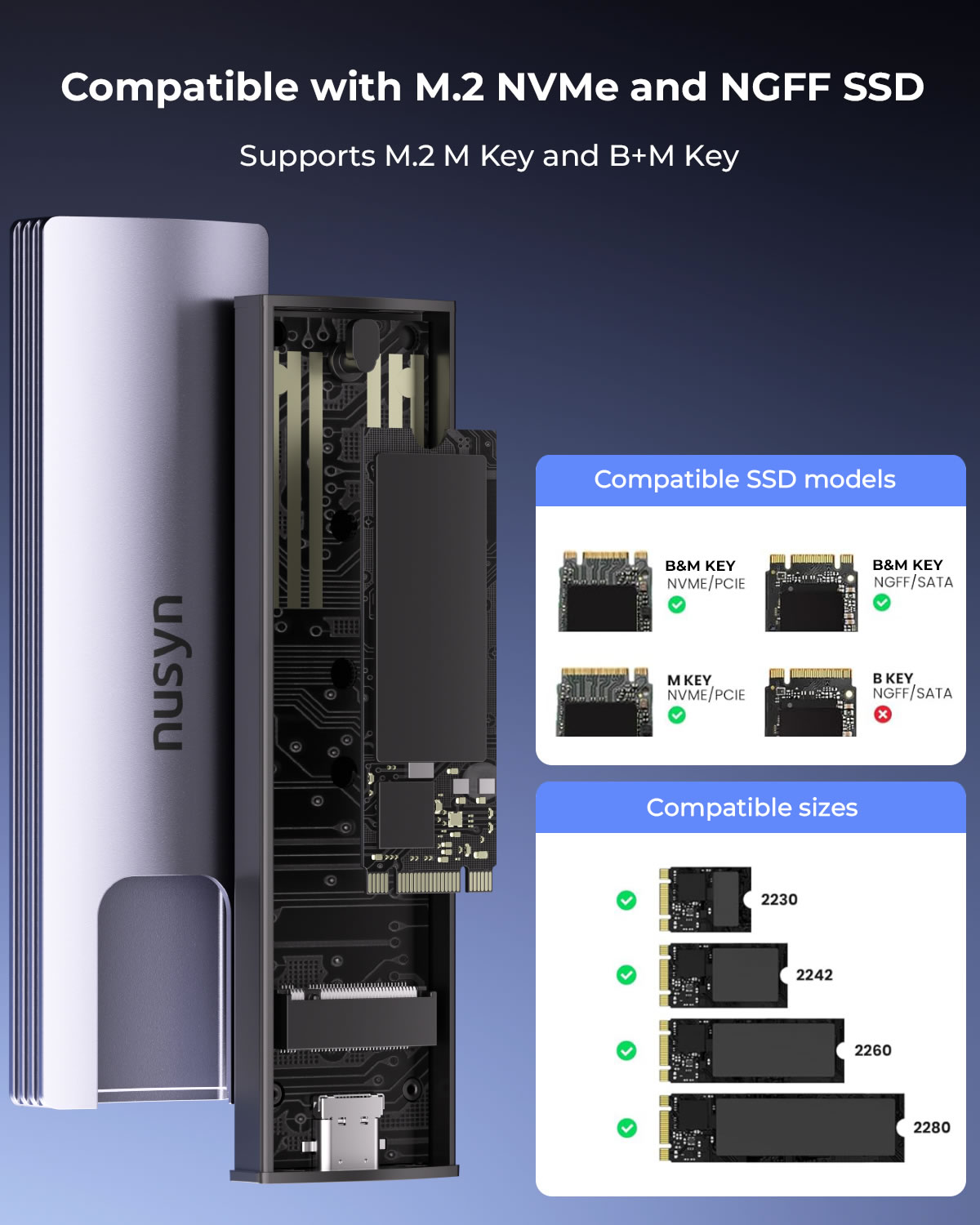 Compatible with M.2 NVMe and NGFF SSD

Supports M.2 M Key and B+M Key

nusyn

Compatible SSD models

B&M KEY
NVME/PCIE

B&M KEY
NGFF/SATA

M KEY
NVME/PCIE

B KEY
NGFF/SATA

Compatible sizes

2230

2242

2260

2280